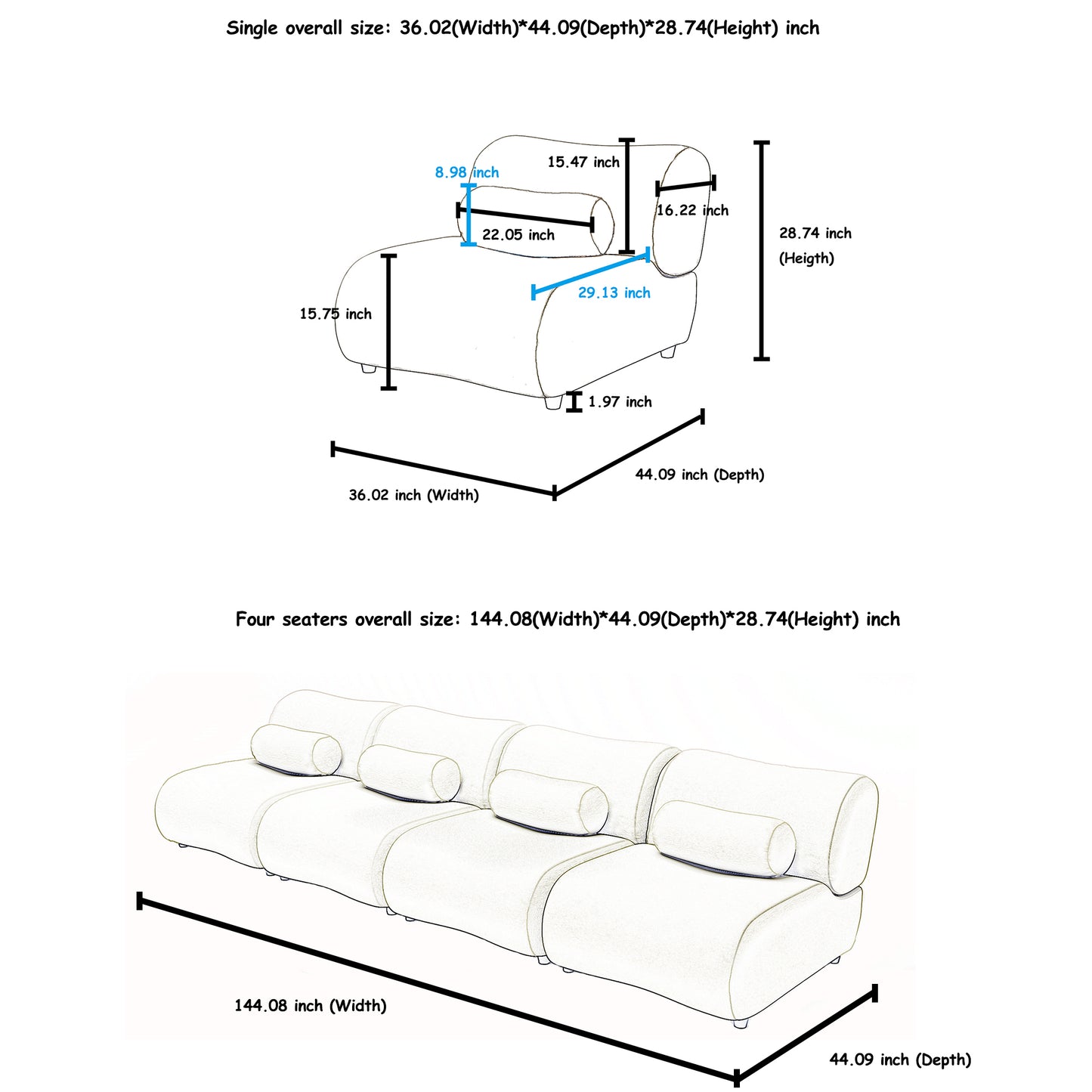 Single overall size: 36.02(Width)*44.09(Depth)*28.74(Height) inch

8.98 inch

15.47 inch

16.22 inch

22.05 inch

28.74 inch (Heigth)

29.13 inch

15.75 inch

1.97 inch

36.02 inch (Width)

44.09 inch (Depth)

Four seaters overall size: 144.08(Width)*44.09(Depth)*28.74(Height) inch

144.08 inch (Width)

44.09 inch (Depth)