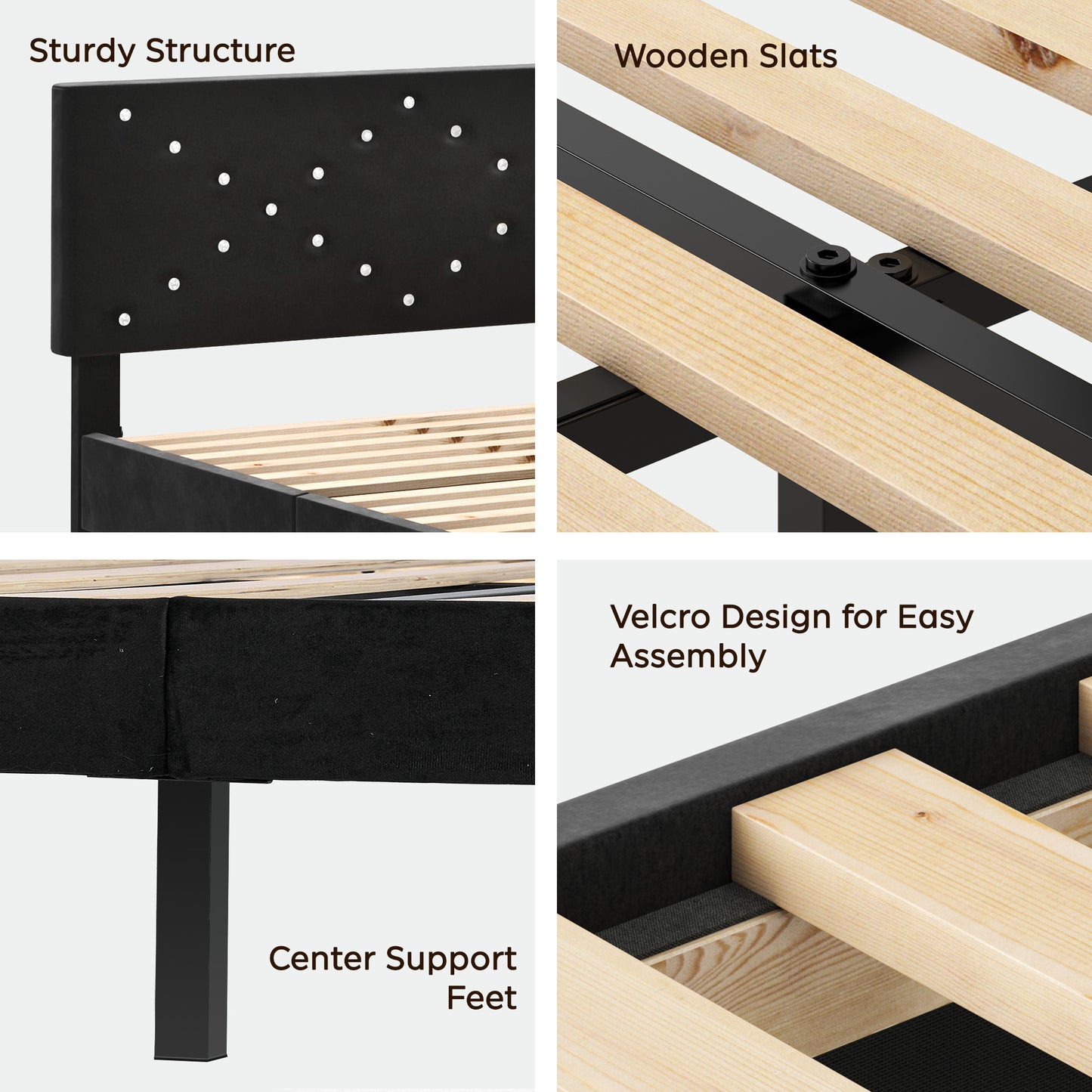 Sturdy Structure

Wooden Slats

Center Support Feet

Velcro Design for Easy Assembly