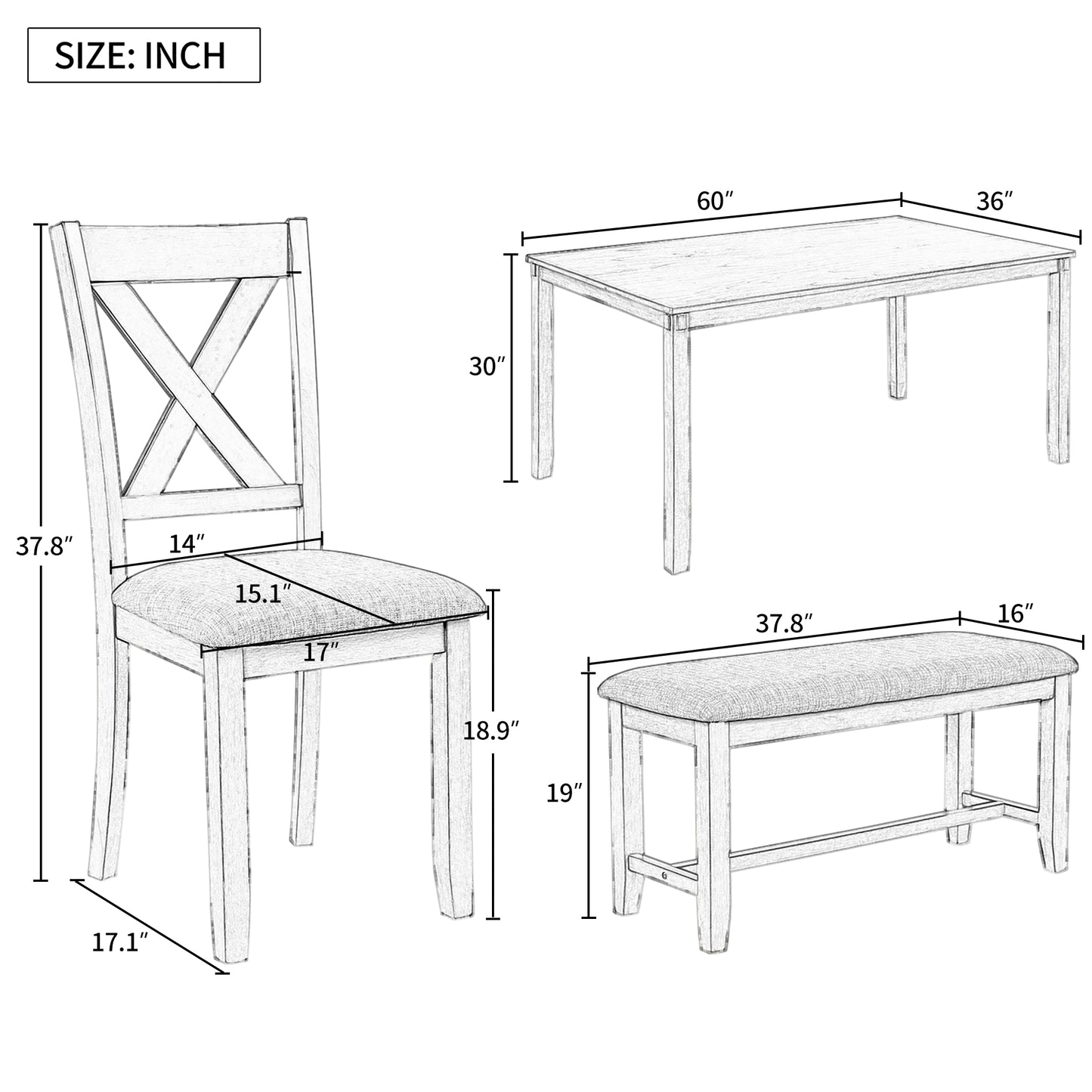 SIZE: INCH

37.8″
14″
15.1″
17″
18.9″
17.1″

60″
36″
30″

37.8″
16″
19″